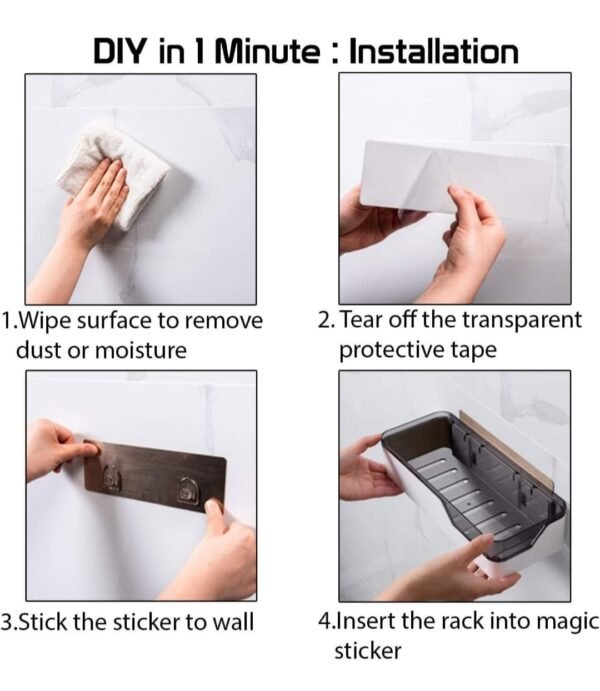 DIY in 1 Minute : Installation

1.Wipe surface to remove dust or moisture

2. Tear off the transparent protective tape

3.Stick the sticker to wall

4.Insert the rack into magic sticker