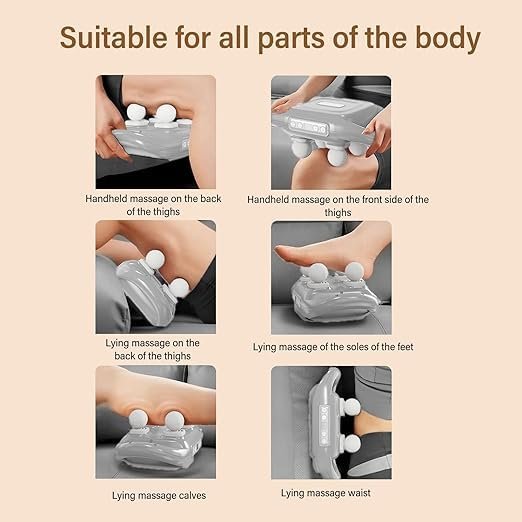 Suitable for all parts of the body

Handheld massage on the back of the thighs

Handheld massage on the front side of the thighs

Lying massage on the back of the thighs

Lying massage of the soles of the feet

Lying massage calves

Lying massage waist